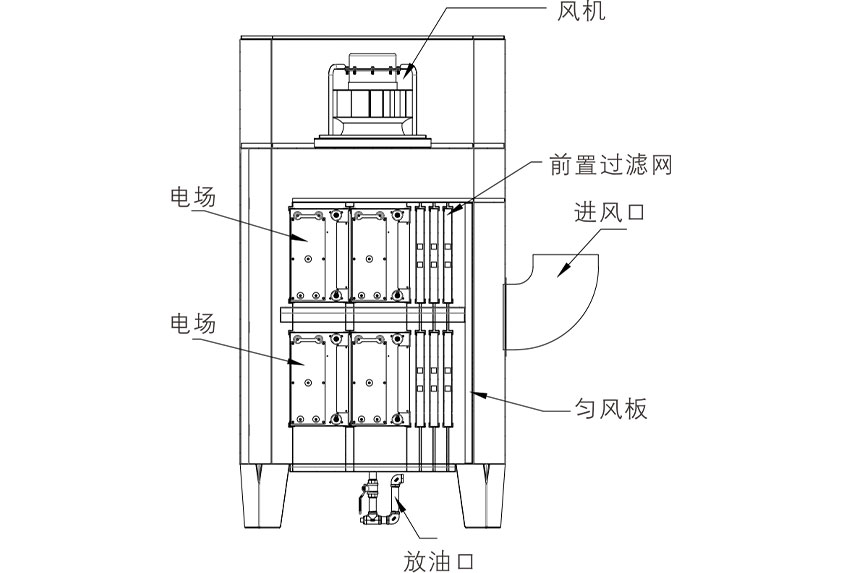 风机
前置过滤网
电场
进风口
电场
匀风板
放油口